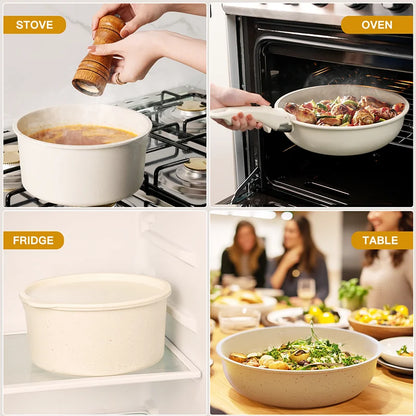 STOVE

OVEN

FRIDGE

TABLE