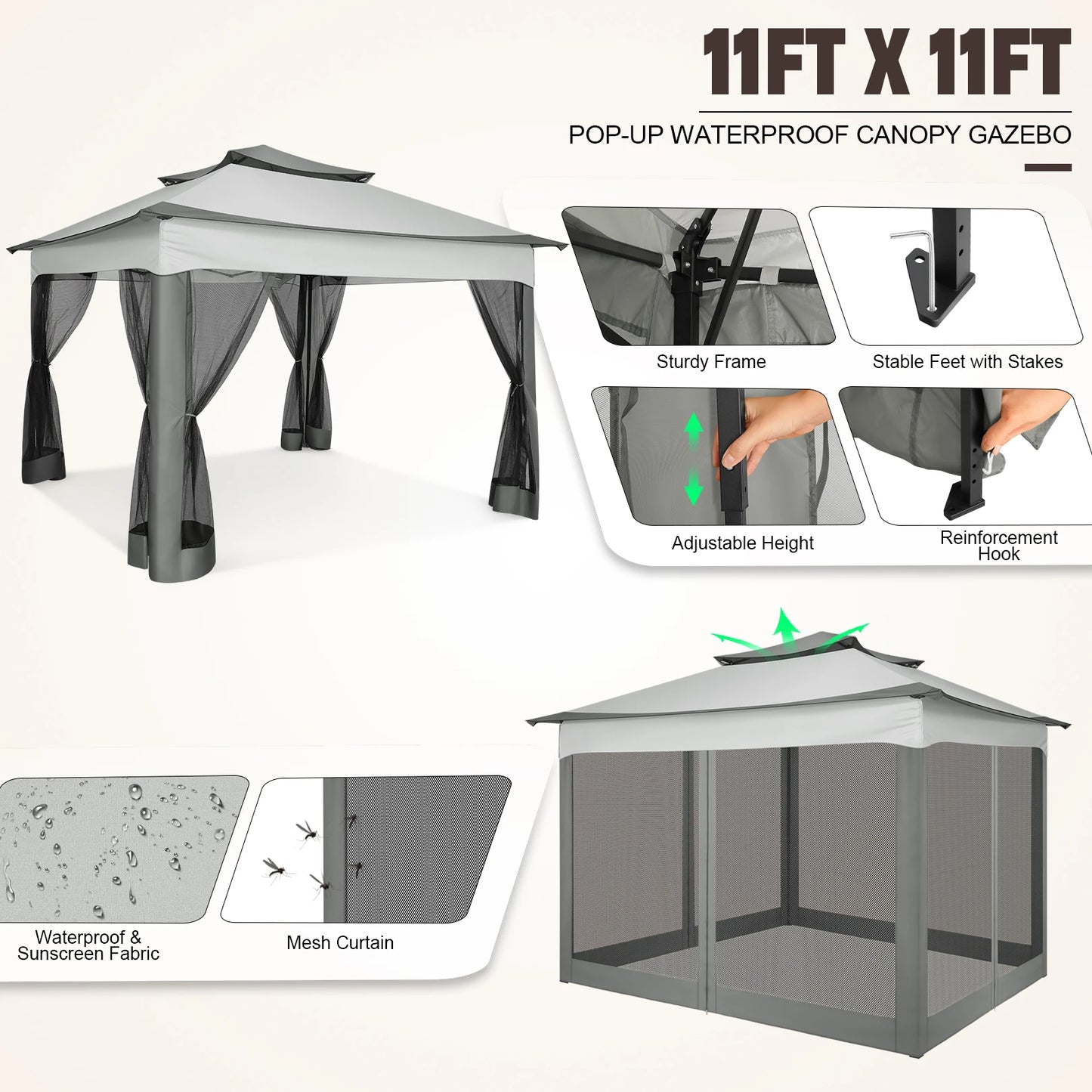 11FT X 11FT

POP-UP WATERPROOF CANOPY GAZEBO

Sturdy Frame

Stable Feet with Stakes

Adjustable Height

Reinforcement Hook

Waterproof & Sunscreen Fabric

Mesh Curtain