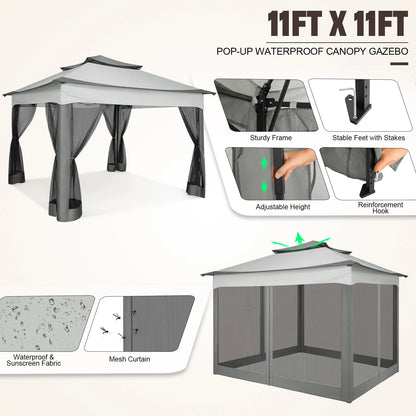 11FT X 11FT

POP-UP WATERPROOF CANOPY GAZEBO

Sturdy Frame

Stable Feet with Stakes

Adjustable Height

Reinforcement Hook

Waterproof & Sunscreen Fabric

Mesh Curtain