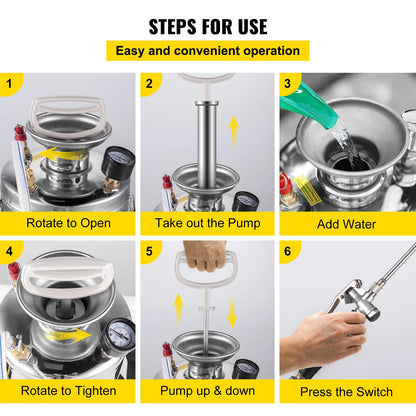 STEPS FOR USE

Easy and convenient operation

1

Rotate to Open

2

Take out the Pump

3

Add Water

4

Rotate to Tighten

5

Pump up & down

6

Press the Switch