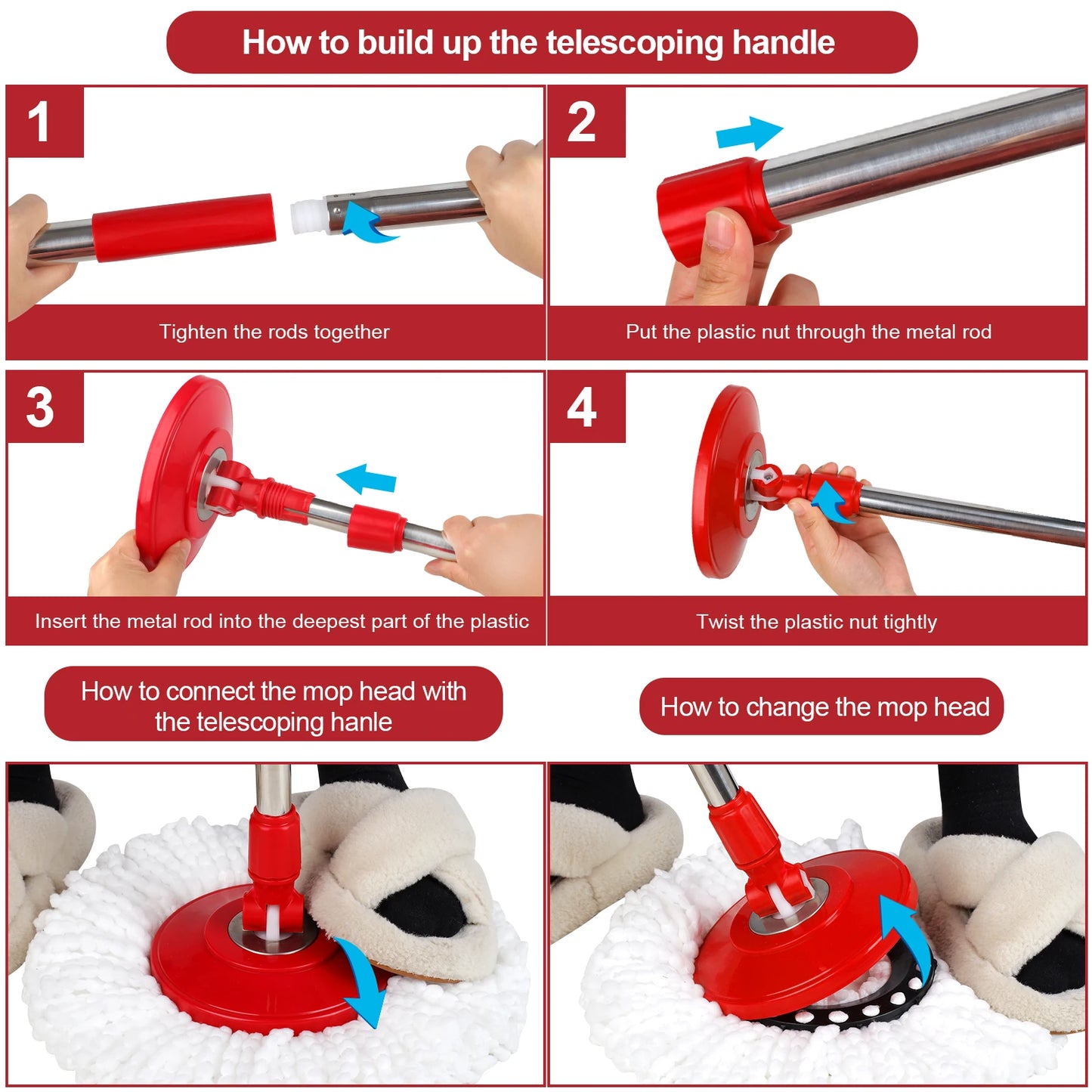 How to build up the telescoping handle

1

Tighten the rods together

2

Put the plastic nut through the metal rod

3

Insert the metal rod into the deepest part of the plastic

4

Twist the plastic nut tightly

How to connect the mop head with the telescoping hanle

How to change the mop head