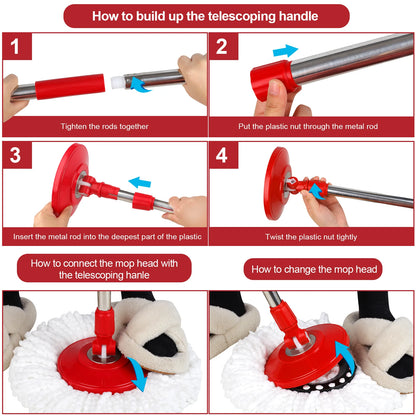 How to build up the telescoping handle

1

Tighten the rods together

2

Put the plastic nut through the metal rod

3

Insert the metal rod into the deepest part of the plastic

4

Twist the plastic nut tightly

How to connect the mop head with the telescoping hanle

How to change the mop head